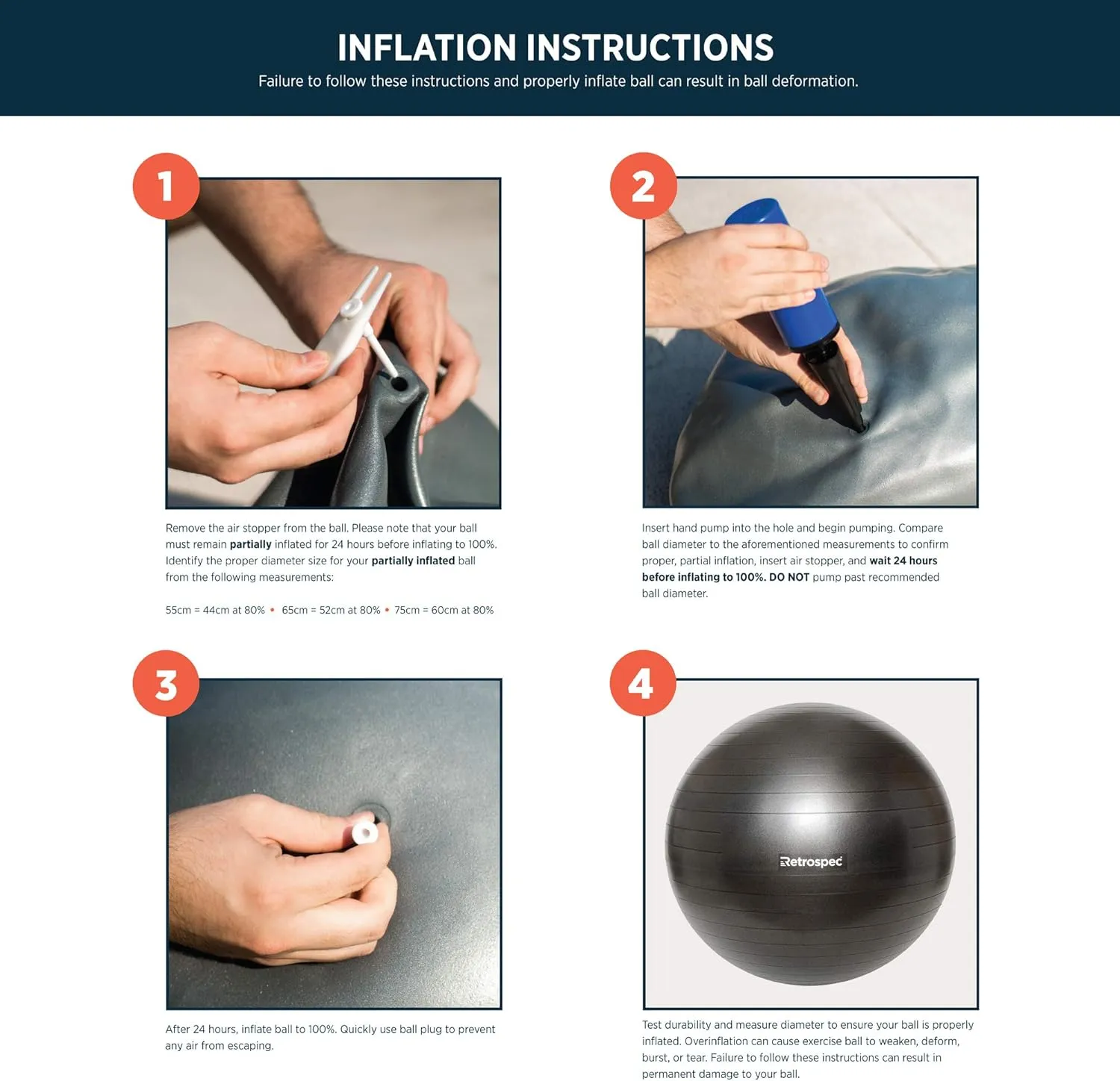 INFLATION INSTRUCTIONS

Failure to follow these instructions and properly inflate ball can result in ball deformation.

1

Remove the air stopper from the ball. Please note that your ball must remain partially inflated for 24 hours before inflating to 100%. Identify the proper diameter size for your partially inflated ball from the following measurements:

55cm = 44cm at 80% • 65cm = 52cm at 80% • 75cm = 60cm at 80%

2

Insert hand pump into the hole and begin pumping. Compare ball diameter to the aforementioned measurements to confirm proper, partial inflation, insert air stopper, and wait 24 hours before inflating to 100%. DO NOT pump past recommended ball diameter.

3

After 24 hours, inflate ball to 100%. Quickly use ball plug to prevent any air from escaping.

4

Retrospec

Test durability and measure diameter to ensure your ball is properly inflated. Overinflation can cause exercise ball to weaken, deform, burst, or tear. Failure to follow these instructions can result in permanent damage to your ball.