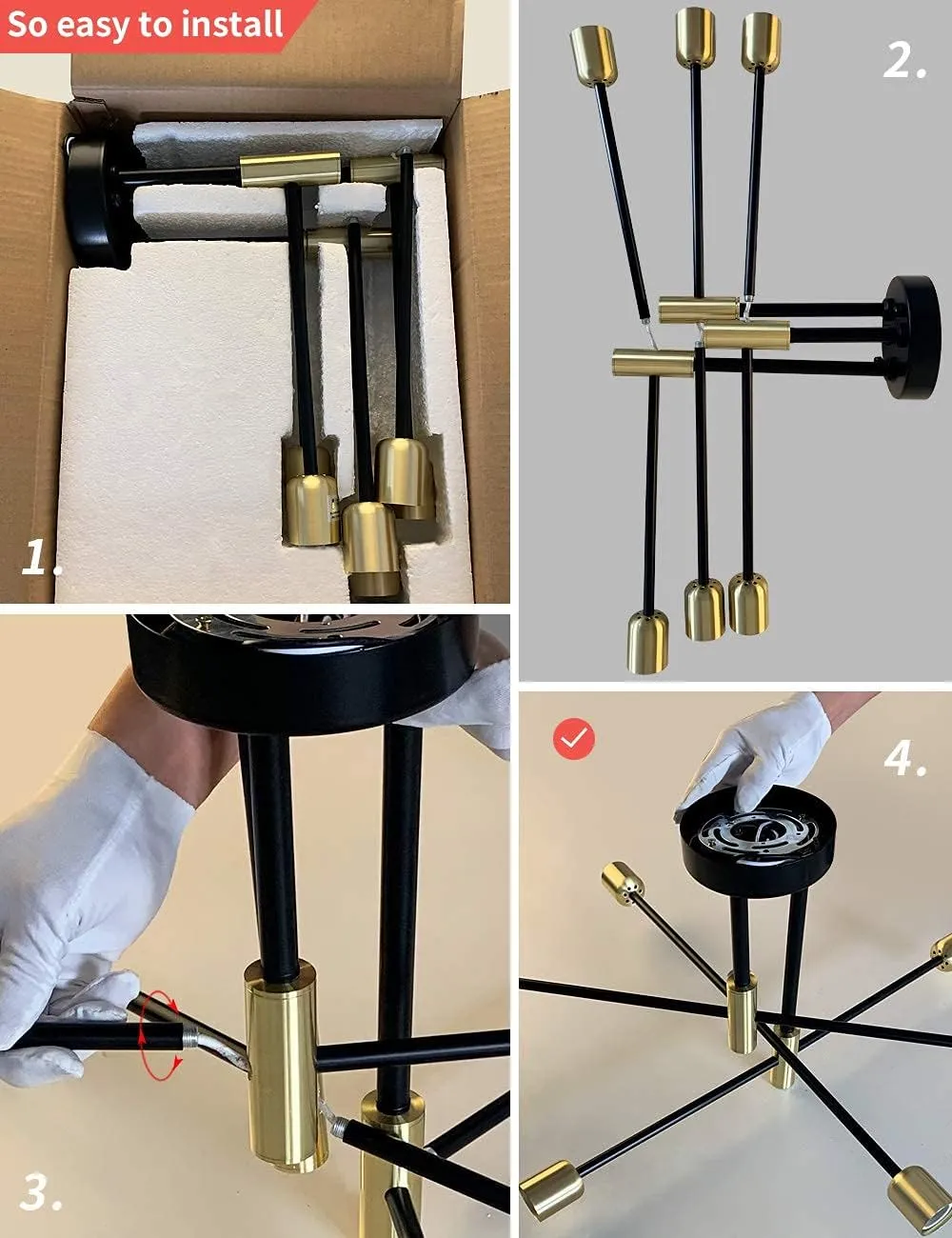 So easy to install

1.

2.

3.

4.