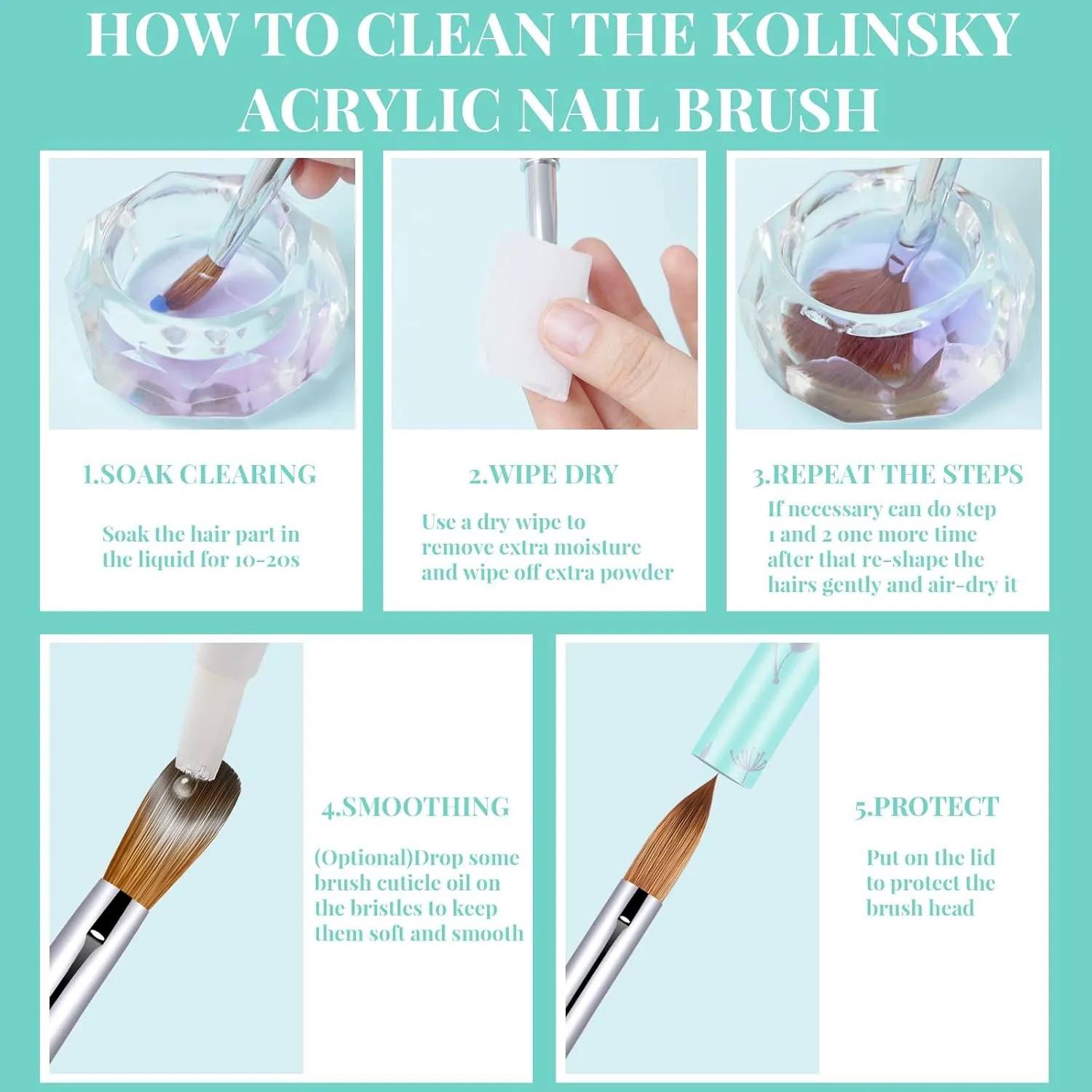 HOW TO CLEAN THE KOLINSKY ACRYLIC NAIL BRUSH

1.SOAK CLEARING

Soak the hair part in the liquid for 10-20s

2.WIPE DRY

Use a dry wipe to remove extra moisture and wipe off extra powder

3.REPEAT THE STEPS

If necessary can do step 1 and 2 one more time after that re-shape the hairs gently and air-dry it

4.SMOOTHING

(Optional)Drop some brush cuticle oil on the bristles to keep them soft and smooth

5.PROTECT

Put on the lid to protect the brush head